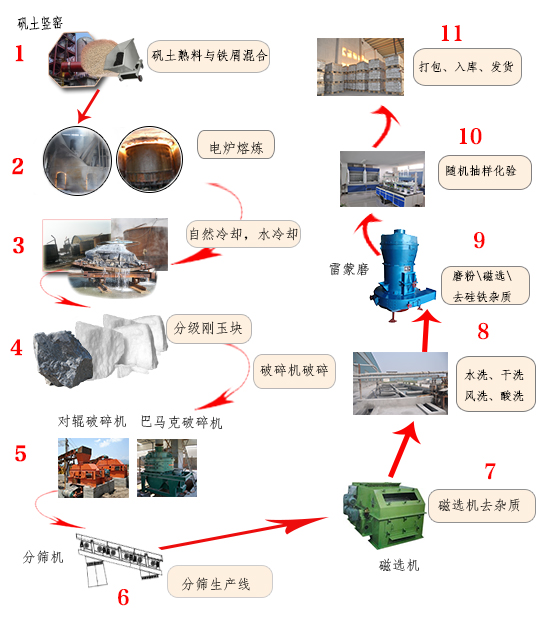 矾土竖窑

1

矾土熟料与铁屑混合

2

电炉熔炼

3

自然冷却，水冷却

4

分级刚玉块

破碎机破碎

对辊破碎机　巴马克破碎机

5

分筛机

6

分筛生产线

磁选机

7

磁选机去杂质

8

水洗、干洗
风洗、酸洗

雷蒙磨

9

磨粉\磁选\
去硅铁杂质

10

随机抽样化验

11

打包、入库、发货